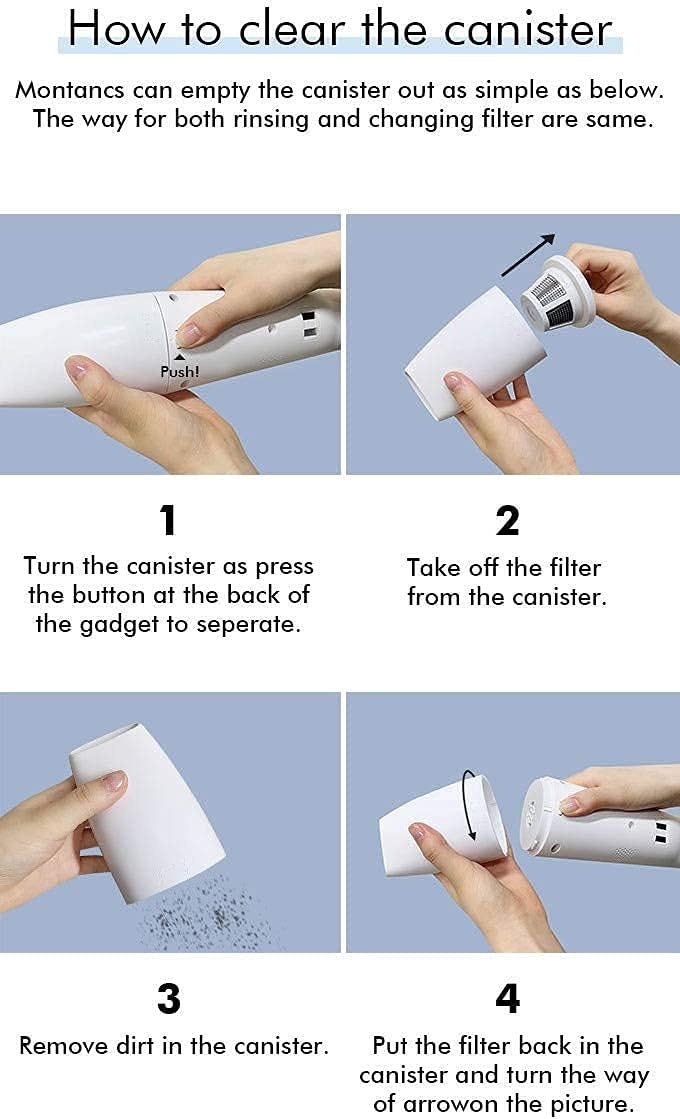 How to clear the canister

Montancs can empty the canister out as simple as below. The way for both rinsing and changing filter are same.

Push!

1

Turn the canister as press the button at the back of the gadget to seperate.

2

Take off the filter from the canister.

3

Remove dirt in the canister.

4

Put the filter back in the canister and turn the way of arrowon the picture.